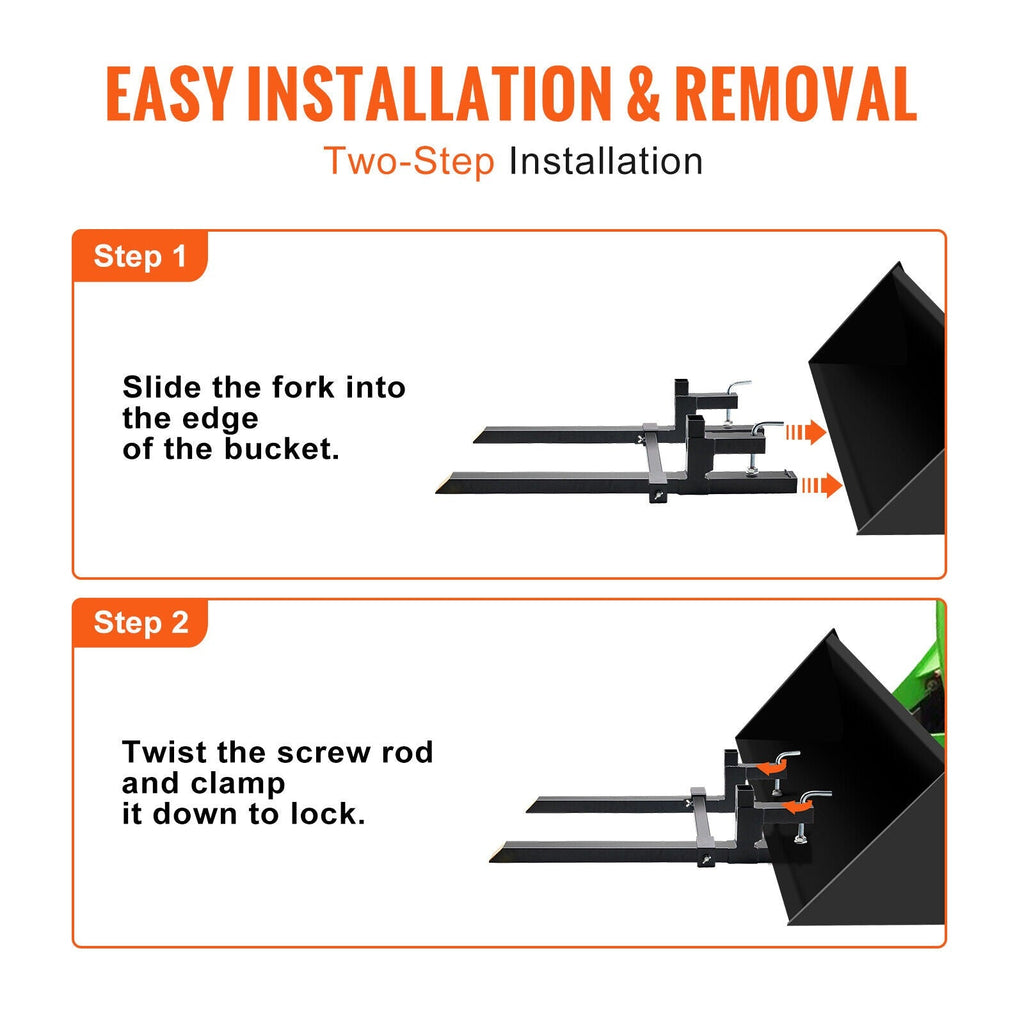 EASY INSTALLATION & REMOVAL

Two-Step Installation

Step 1

Slide the fork into the edge of the bucket.

Step 2

Twist the screw rod and clamp it down to lock.