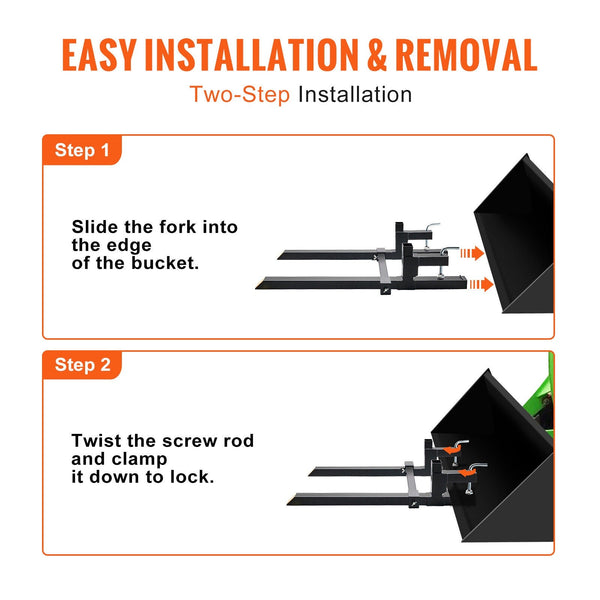 EASY INSTALLATION & REMOVAL

Two-Step Installation

Step 1

Slide the fork into the edge of the bucket.

Step 2

Twist the screw rod and clamp it down to lock.