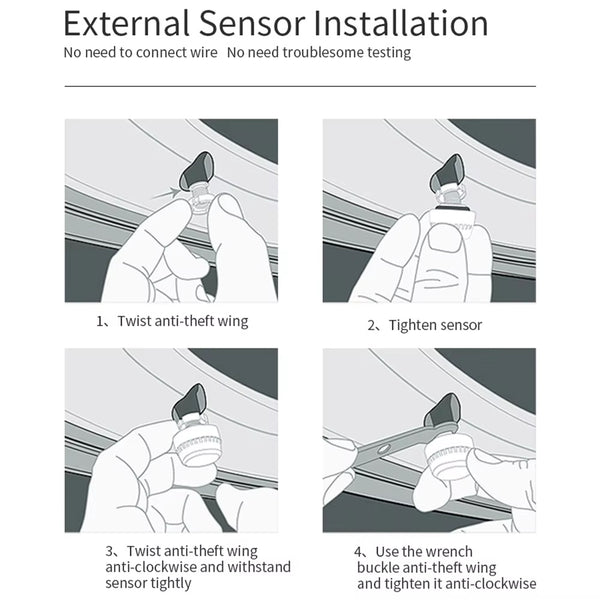 External Sensor Installation

No need to connect wire   No need troublesome testing

1、Twist anti-theft wing

2、Tighten sensor

3、Twist anti-theft wing anti-clockwise and withstand sensor tightly

4、Use the wrench buckle anti-theft wing and tighten it anti-clockwise