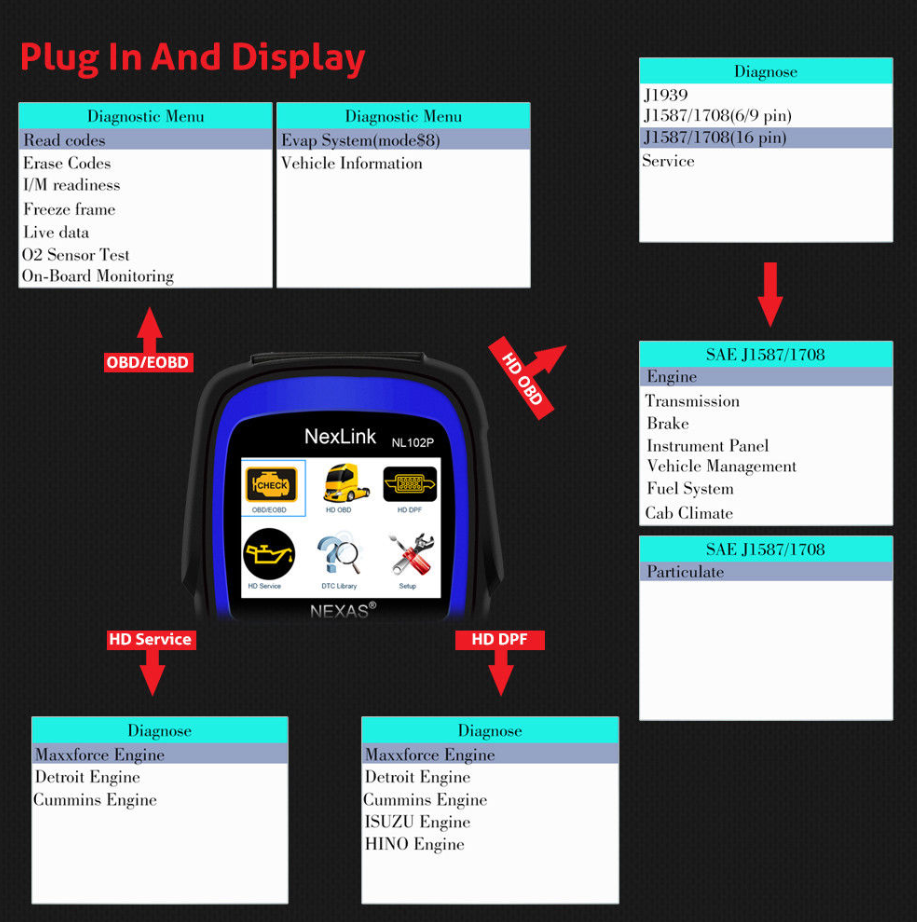 Plug In And Display

Diagnostic Menu
Read codes
Erase Codes
I/M readiness
Freeze frame
Live data
O2 Sensor Test
On-Board Monitoring

Diagnostic Menu
Evap System(mode$8)
Vehicle Information

Diagnose
J1939
J1587/1708(6/9 pin)
J1587/1708(16 pin)
Service

OBD/EOBD

HD OBD

NexLink NL102P

CHECK
OBD/EOBD
HD OBD
HD DPF
HD Service
DTC Library
Setup

NEXAS®

SAE J1587/1708
Engine
Transmission
Brake
Instrument Panel
Vehicle Management
Fuel System
Cab Climate

SAE J1587/1708
Particulate

HD Service

HD DPF

Diagnose
Maxxforce Engine
Detroit Engine
Cummins Engine

Diagnose
Maxxforce Engine
Detroit Engine
Cummins Engine
ISUZU Engine
HINO Engine